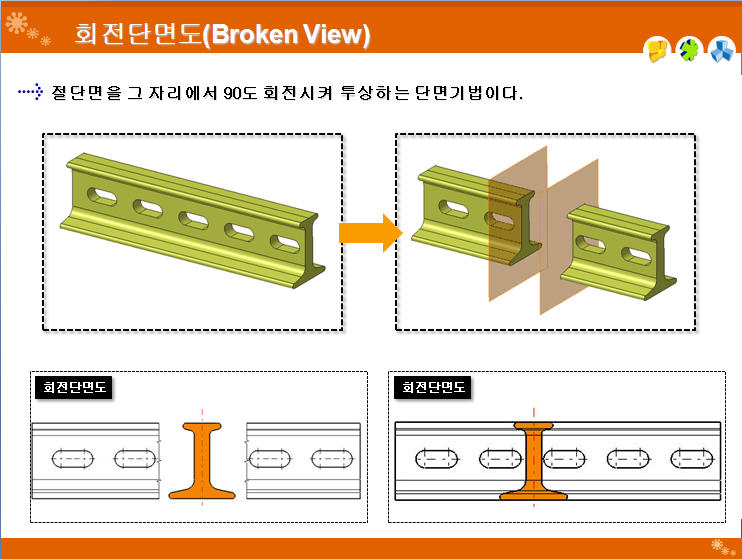 회전단면도(Broken View)

절단면을 그 자리에서 90도 회전시켜 투상하는 단면기법이다.

회전단면도

회전단면도