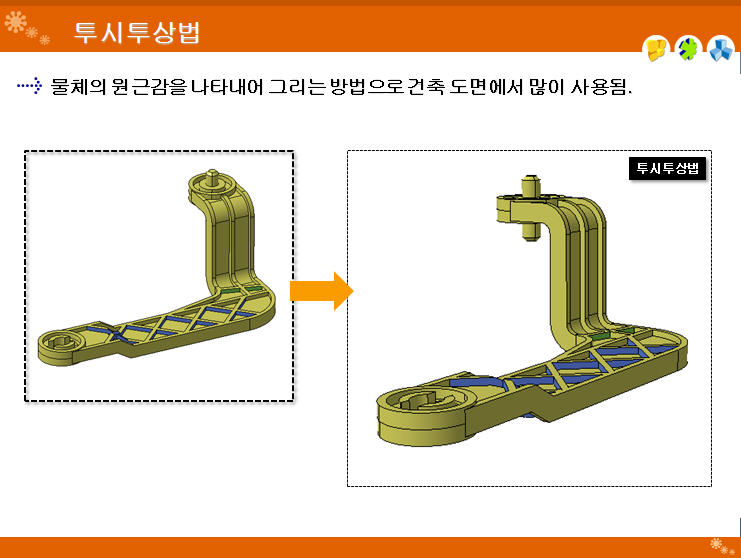 투시투상법

물체의 원근감을 나타내어 그리는 방법으로 건축 도면에서 많이 사용됨.

투시투상법