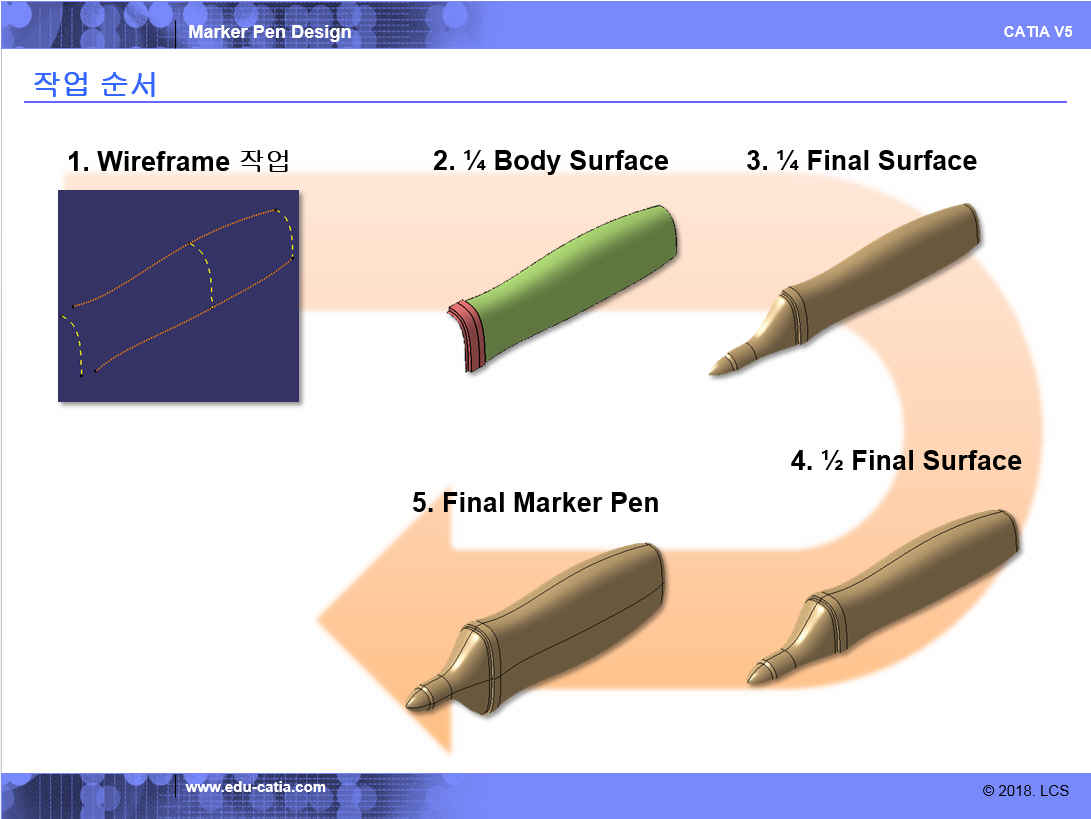 Marker Pen Design

CATIA V5

작업 순서

1. Wireframe 작업

2. ¼ Body Surface

3. ¼ Final Surface

4. ½ Final Surface

5. Final Marker Pen

www.edu-catia.com

© 2018. LCS