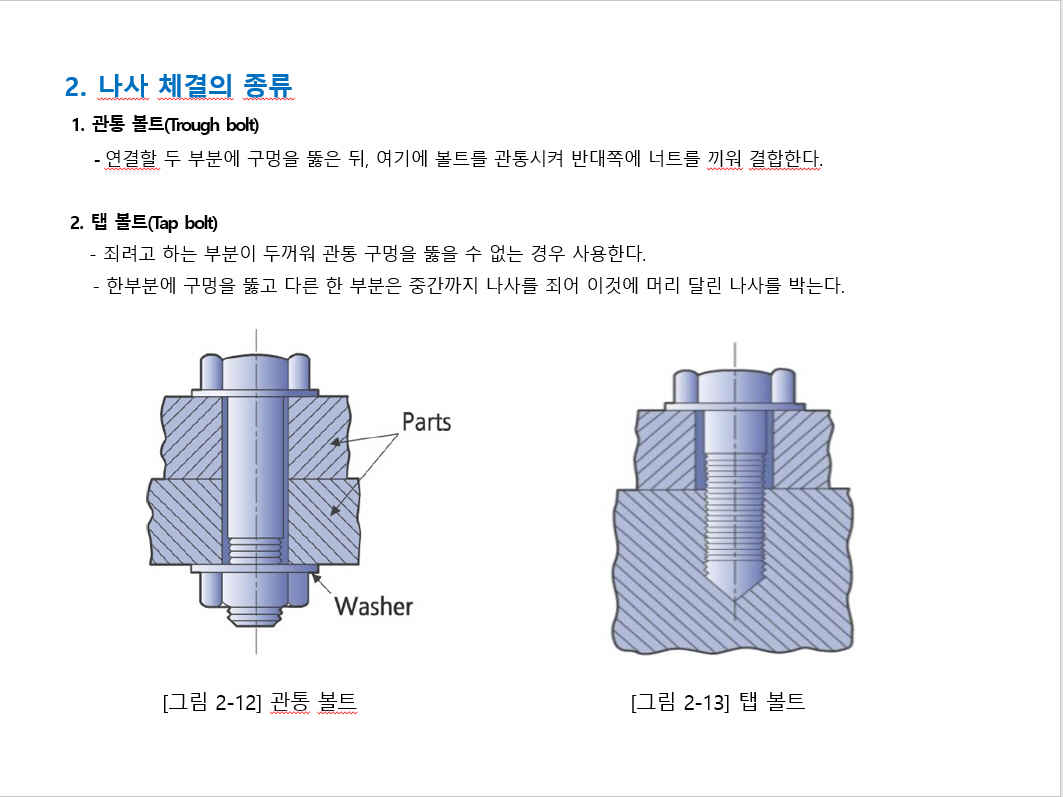 2. 나사 체결의 종류

1. 관통 볼트(Trough bolt)

- 연결할 두 부분에 구멍을 뚫은 뒤, 여기에 볼트를 관통시켜 반대쪽에 너트를 끼워 결합한다.

2. 탭 볼트(Tap bolt)

- 죄려고 하는 부분이 두꺼워 관통 구멍을 뚫을 수 없는 경우 사용한다.

- 한부분에 구멍을 뚫고 다른 한 부분은 중간까지 나사를 죄어 이것에 머리 달린 나사를 박는다.

Parts

Washer

[그림 2-12] 관통 볼트

[그림 2-13] 탭 볼트