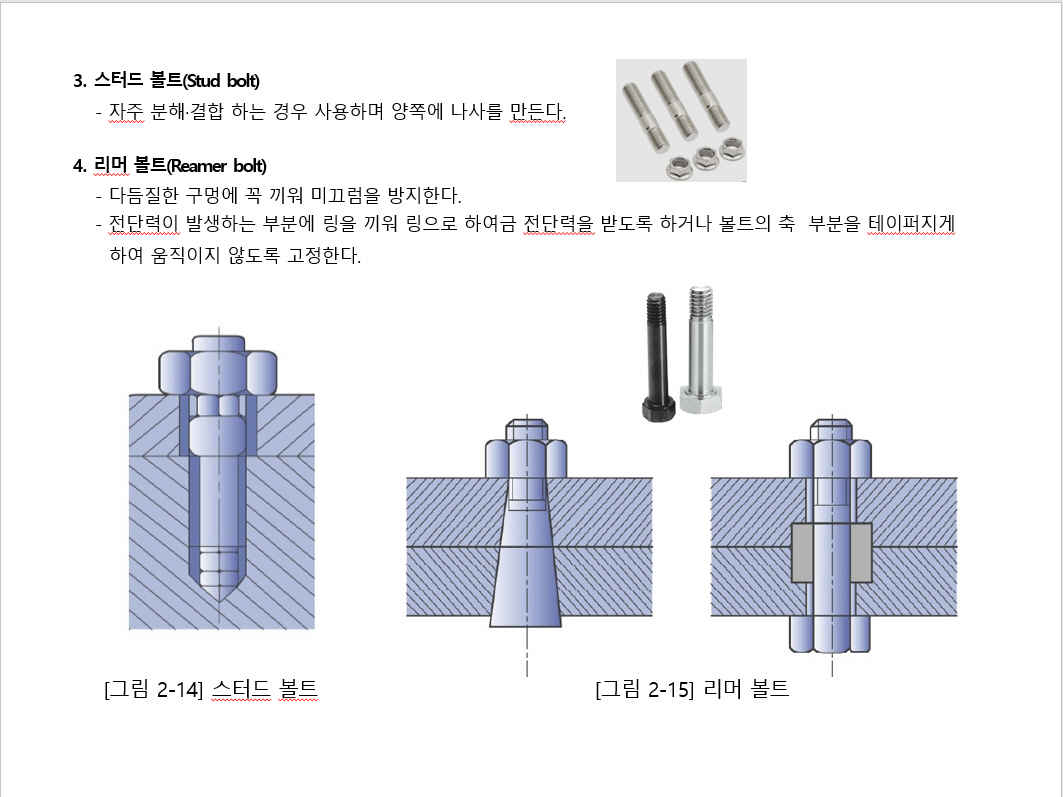 3. 스터드 볼트(Stud bolt)

- 자주 분해·결합 하는 경우 사용하며 양쪽에 나사를 만든다.

4. 리머 볼트(Reamer bolt)

- 다듬질한 구멍에 꼭 끼워 미끄럼을 방지한다.
- 전단력이 발생하는 부분에 링을 끼워 링으로 하여금 전단력을 받도록 하거나 볼트의 축 부분을 테이퍼지게 하여 움직이지 않도록 고정한다.

[그림 2-14] 스터드 볼트

[그림 2-15] 리머 볼트