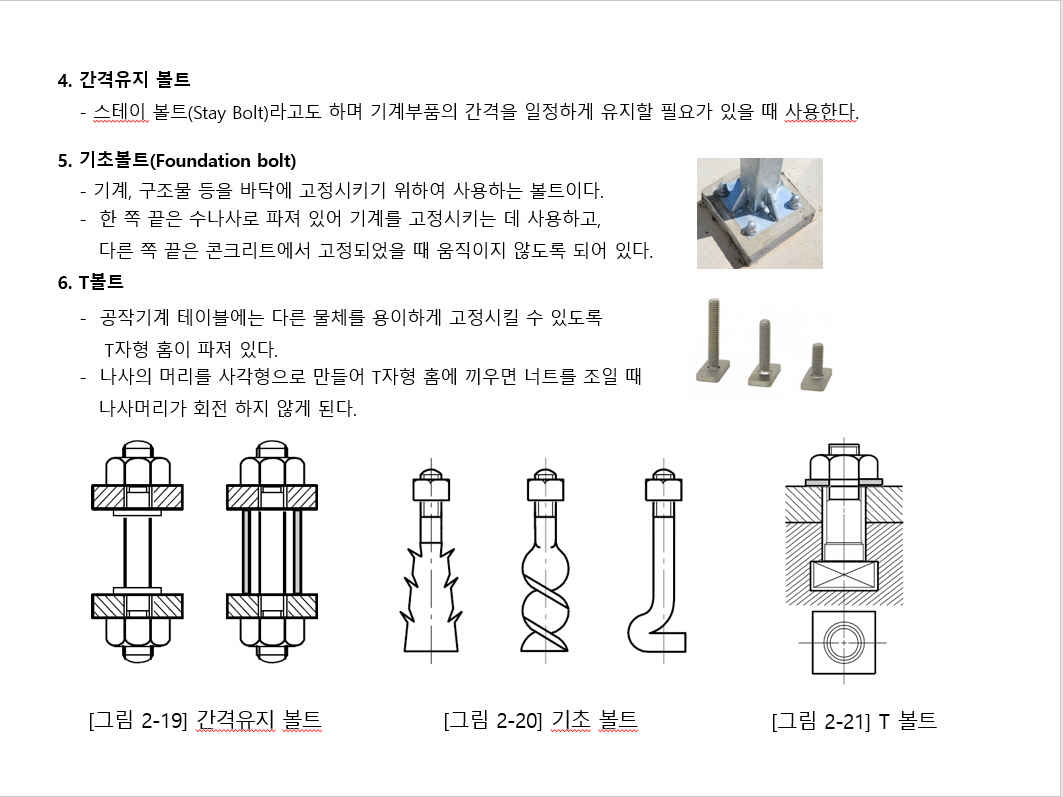 4. 간격유지 볼트

- 스테이 볼트(Stay Bolt)라고도 하며 기계부품의 간격을 일정하게 유지할 필요가 있을 때 사용한다.

5. 기초볼트(Foundation bolt)

- 기계, 구조물 등을 바닥에 고정시키기 위하여 사용하는 볼트이다.

- 한 쪽 끝은 수나사로 파져 있어 기계를 고정시키는 데 사용하고, 다른 쪽 끝은 콘크리트에서 고정되었을 때 움직이지 않도록 되어 있다.

6. T볼트

- 공작기계 테이블에는 다른 물체를 용이하게 고정시킬 수 있도록 T자형 홈이 파져 있다.

- 나사의 머리를 사각형으로 만들어 T자형 홈에 끼우면 너트를 조일 때 나사머리가 회전 하지 않게 된다.

[그림 2-19] 간격유지 볼트

[그림 2-20] 기초 볼트

[그림 2-21] T 볼트