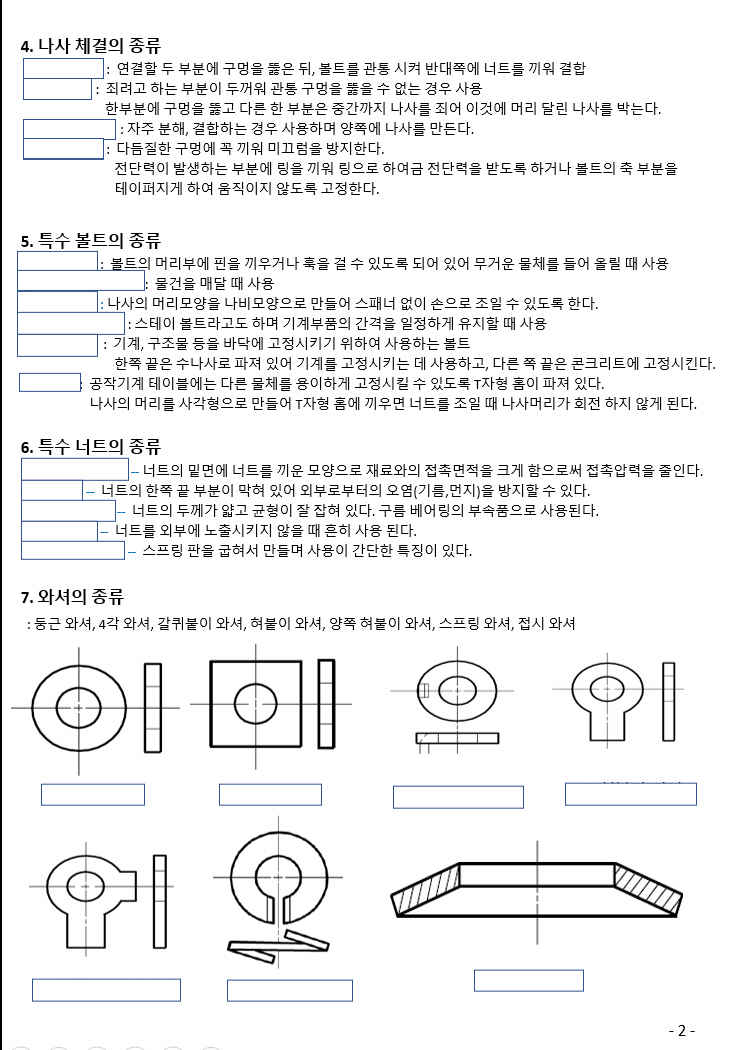 4. 나사 체결의 종류

: 연결할 두 부분에 구멍을 뚫은 뒤, 볼트를 관통 시켜 반대쪽에 너트를 끼워 결합

: 죄려고 하는 부분이 두꺼워 관통 구멍을 뚫을 수 없는 경우 사용
한부분에 구멍을 뚫고 다른 한 부분은 중간까지 나사를 죄어 이것에 머리 달린 나사를 박는다.

: 자주 분해, 결합하는 경우 사용하며 양쪽에 나사를 만든다.

: 다듬질한 구멍에 꼭 끼워 미끄럼을 방지한다.
전단력이 발생하는 부분에 링을 끼워 링으로 하여금 전단력을 받도록 하거나 볼트의 축 부분을 테이퍼지게 하여 움직이지 않도록 고정한다.

5. 특수 볼트의 종류

: 볼트의 머리부에 핀을 끼우거나 훅을 걸 수 있도록 되어 있어 무거운 물체를 들어 올릴 때 사용

: 물건을 매달 때 사용

: 나사의 머리모양을 나비모양으로 만들어 스패너 없이 손으로 조일 수 있도록 한다.

: 스테이 볼트라고도 하며 기계부품의 간격을 일정하게 유지할 때 사용

: 기계, 구조물 등을 바닥에 고정시키기 위하여 사용하는 볼트
한쪽 끝은 수나사로 파져 있어 기계를 고정시키는 데 사용하고, 다른 쪽 끝은 콘크리트에 고정시킨다.

: 공작기계 테이블에는 다른 물체를 용이하게 고정시킬 수 있도록 T자형 홈이 파져 있다.
나사의 머리를 사각형으로 만들어 T자형 홈에 끼우면 너트를 조일 때 나사머리가 회전 하지 않게 된다.

6. 특수 너트의 종류

– 너트의 밑면에 너트를 끼운 모양으로 재료와의 접촉면적을 크게 함으로써 접촉압력을 줄인다.

– 너트의 한쪽 끝 부분이 막혀 있어 외부로부터의 오염(기름,먼지)을 방지할 수 있다.

– 너트의 두께가 얇고 균형이 잘 잡혀 있다. 구름 베어링의 부속품으로 사용된다.

– 너트를 외부에 노출시키지 않을 때 흔히 사용 된다.

– 스프링 판을 굽혀서 만들며 사용이 간단한 특징이 있다.

7. 와셔의 종류

: 둥근 와셔, 4각 와셔, 갈퀴붙이 와셔, 혀붙이 와셔, 양쪽 혀붙이 와셔, 스프링 와셔, 접시 와셔

- 2 -