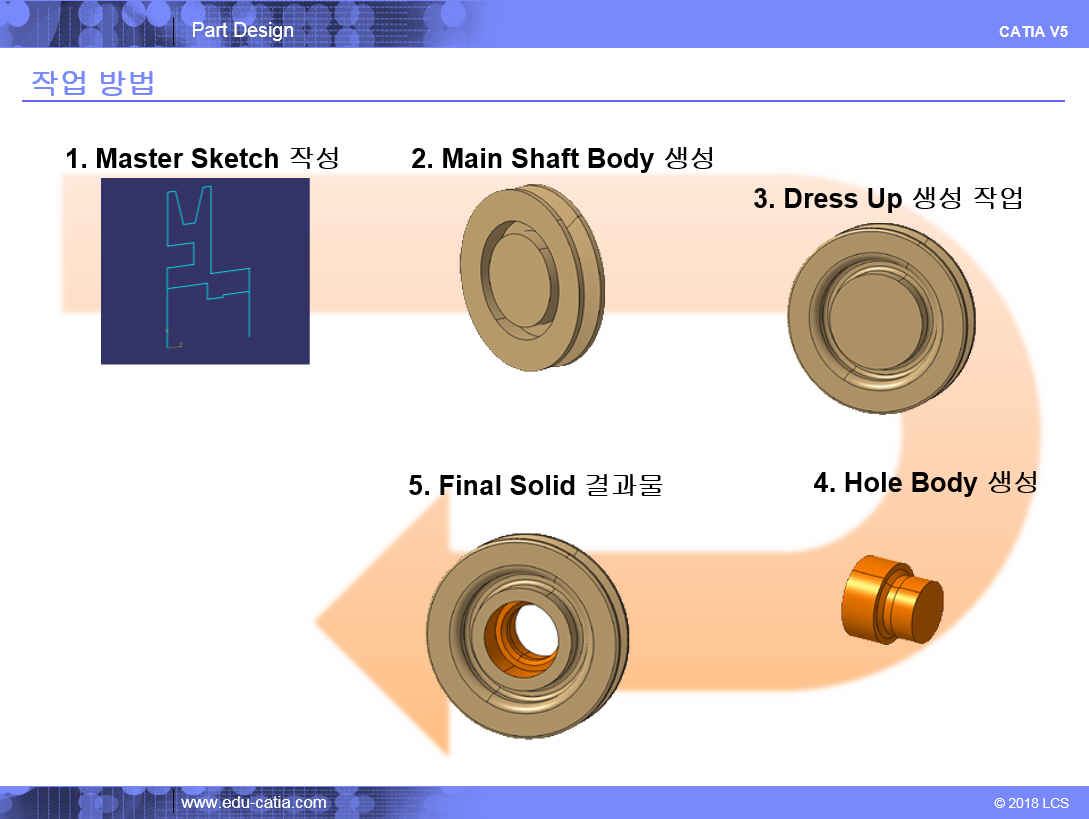 Part Design

CATIA V5

작업 방법

1. Master Sketch 작성

2. Main Shaft Body 생성

3. Dress Up 생성 작업

5. Final Solid 결과물

4. Hole Body 생성

www.edu-catia.com

© 2018 LCS